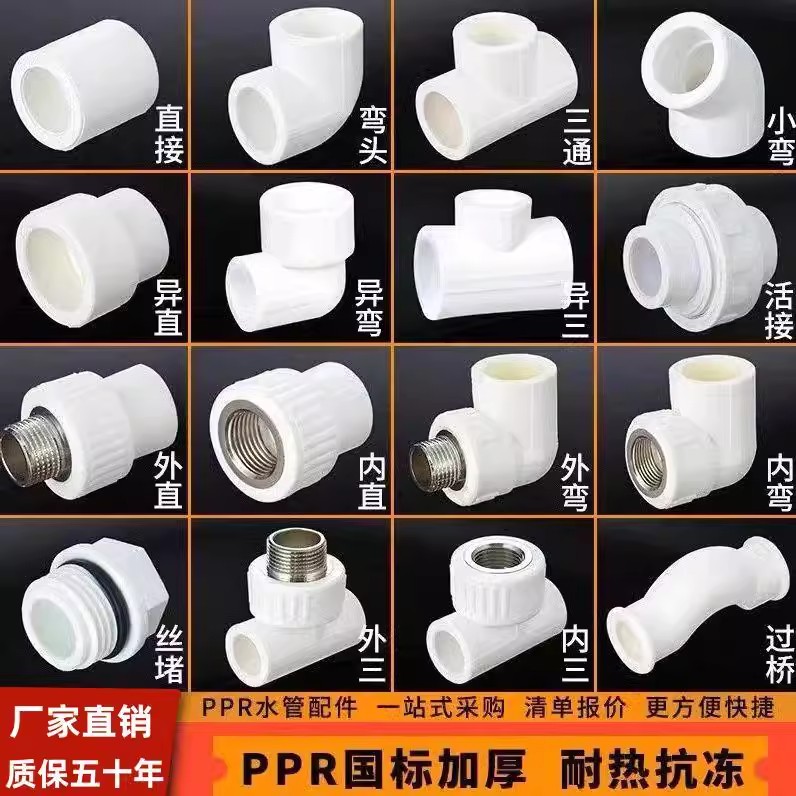 直接

弯头

三通

小弯

异直

异弯

异三

活接

外直

内直

外弯

内弯

丝堵

外三

内三

过桥

厂家直销
质保五十年

PPR水管配件 一站式采购 清单报价 更方便快捷

PPR国标加厚 耐热抗冻