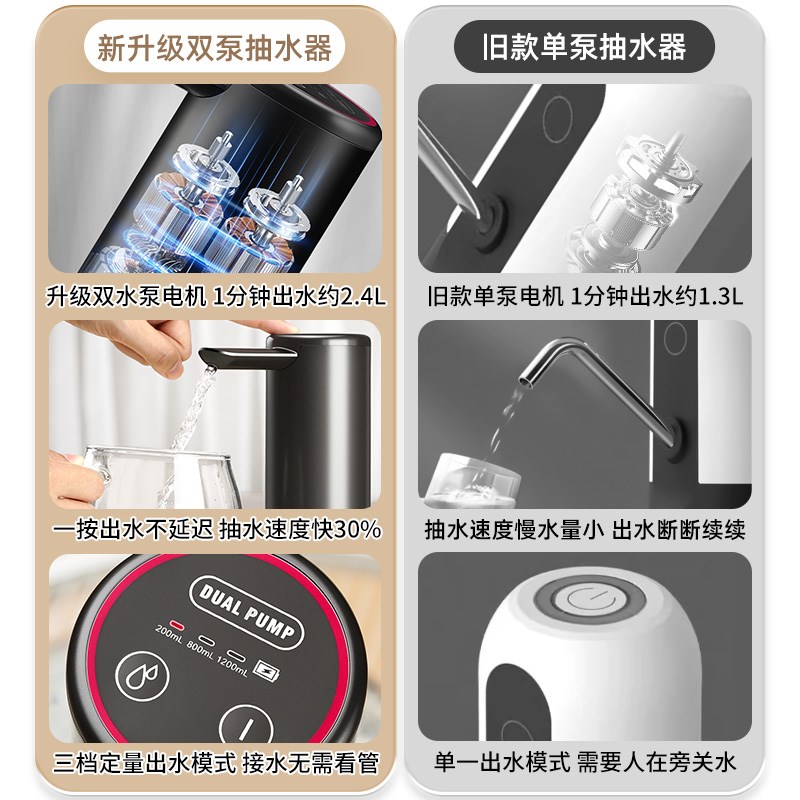 新升级双泵抽水器

升级双水泵电机 1分钟出水约2.4L

一按出水不延迟 抽水速度快30%

DUAL PUMP

200mL 800mL 1200mL

三档定量出水模式 接水无需看管

旧款单泵抽水器

旧款单泵电机 1分钟出水约1.3L

抽水速度慢水量小 出水断断续续

单一出水模式 需要人在旁关水