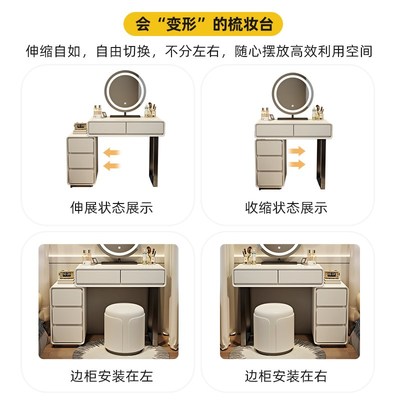 会“变形”的梳妆台

伸缩自如，自由切换，不分左右，随心摆放高效利用空间

伸展状态展示

收缩状态展示

边柜安装在左

边柜安装在右