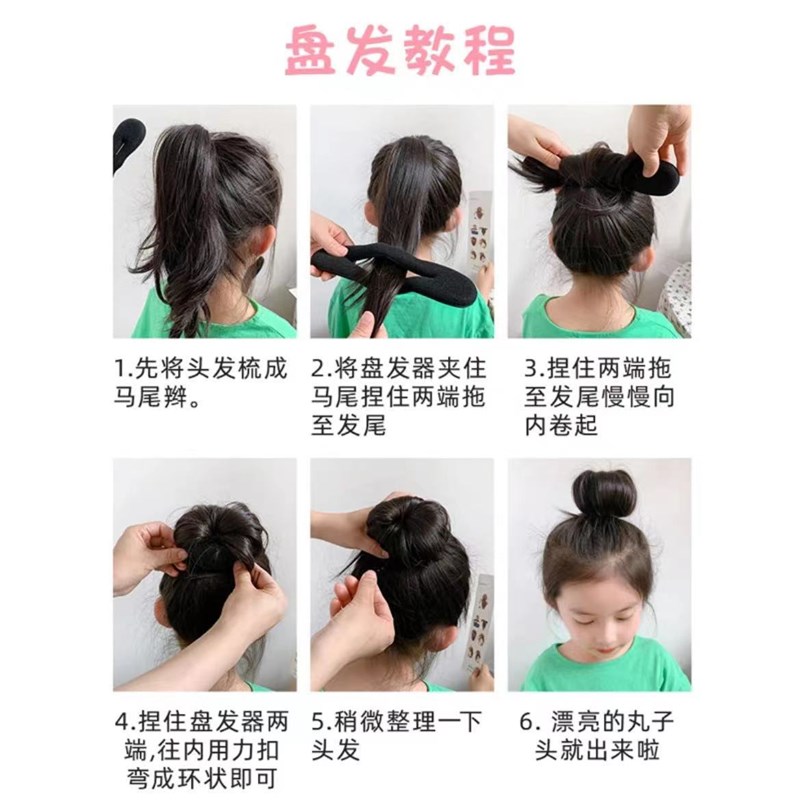 盘发教程

1.先将头发梳成马尾辫。

2.将盘发器夹住马尾捏住两端拖至发尾

3.捏住两端拖至发尾慢慢向内卷起

4.捏住盘发器两端,往内用力扣弯成环状即可

5.稍微整理一下头发

6. 漂亮的丸子头就出来啦