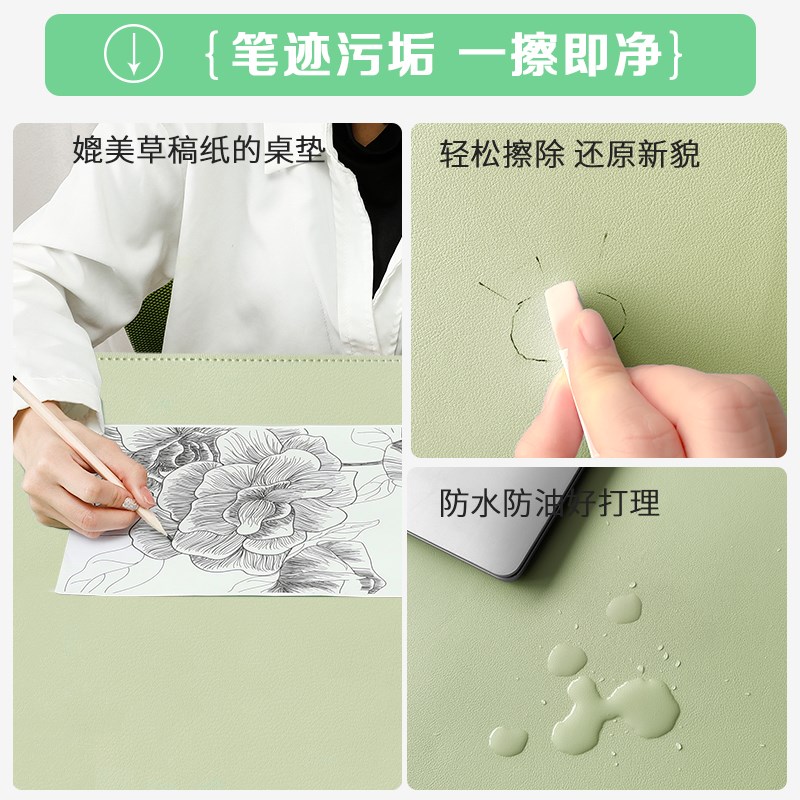 {笔迹污垢 一擦即净}

媲美草稿纸的桌垫

轻松擦除 还原新貌

防水防油好打理