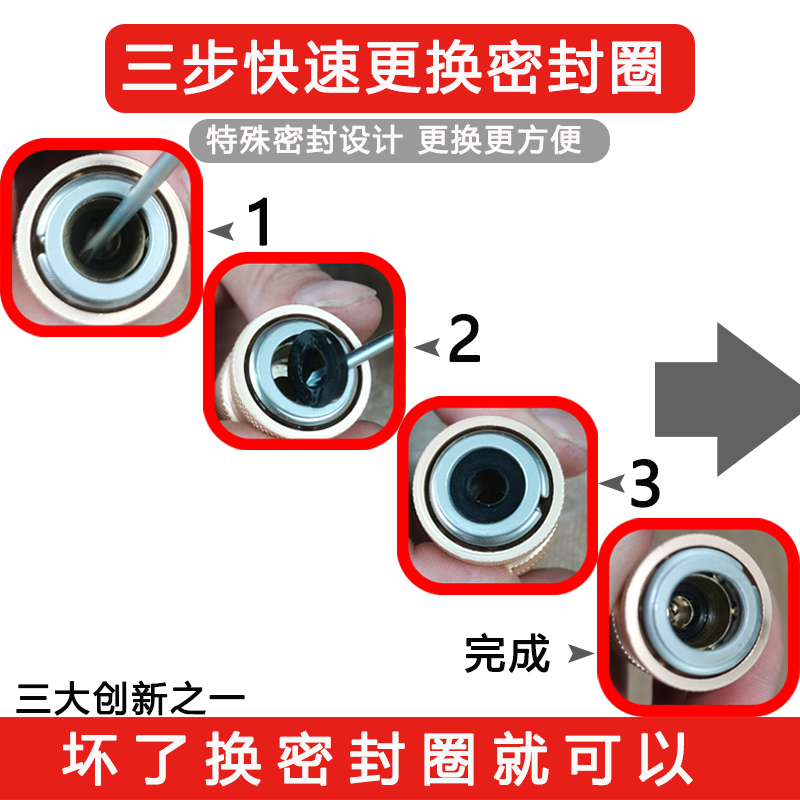 三步快速更换密封圈

特殊密封设计 更换更方便

1

2

3

完成

三大创新之一

坏了换密封圈就可以