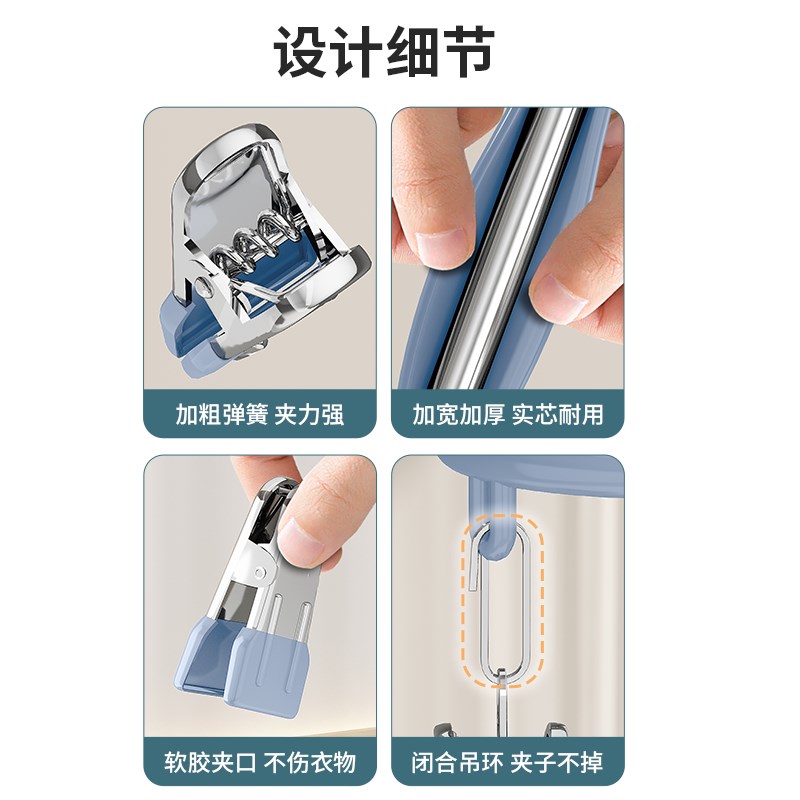 设计细节

加粗弹簧 夹力强

加宽加厚 实芯耐用

软胶夹口 不伤衣物

闭合吊环 夹子不掉