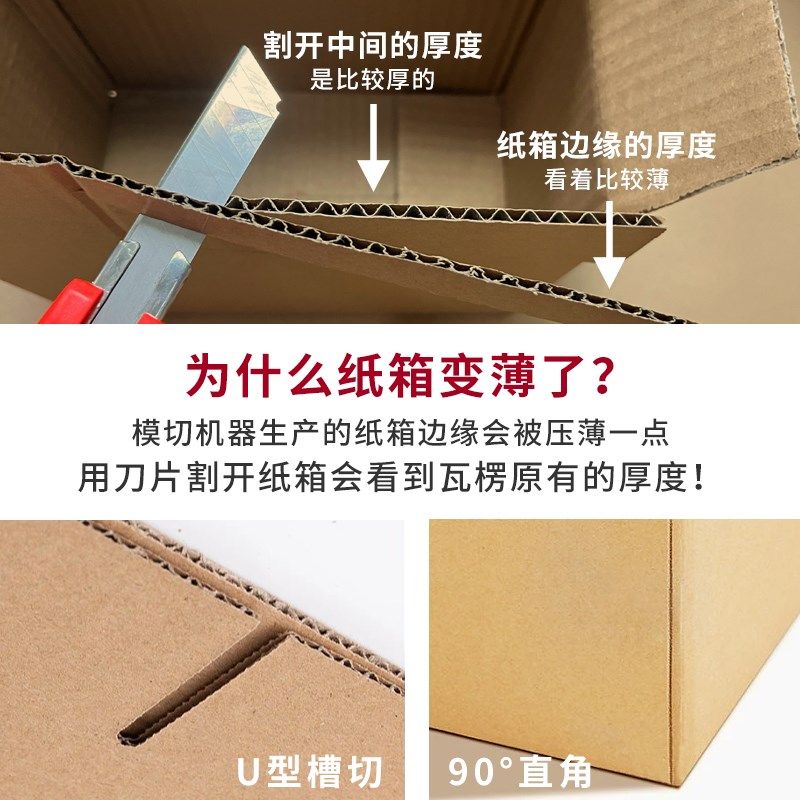 割开中间的厚度
是比较厚的

纸箱边缘的厚度
看着比较薄

为什么纸箱变薄了？
模切机器生产的纸箱边缘会被压薄一点
用刀片割开纸箱会看到瓦楞原有的厚度！

U型槽切

90°直角