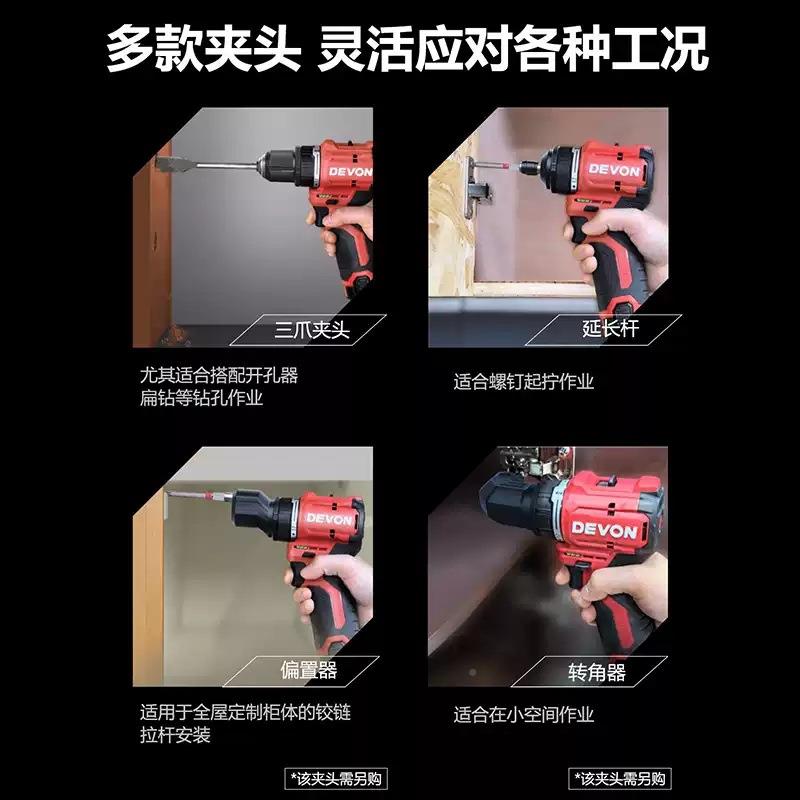 多款夹头 灵活应对各种工况

DEVON

三爪夹头

尤其适合搭配开孔器
扁钻等钻孔作业

DEVON

延长杆

适合螺钉起拧作业

DEVON

偏置器

适用于全屋定制柜体的铰链
拉杆安装

*该夹头需另购

DEVON

转角器

适合在小空间作业

*该夹头需另购