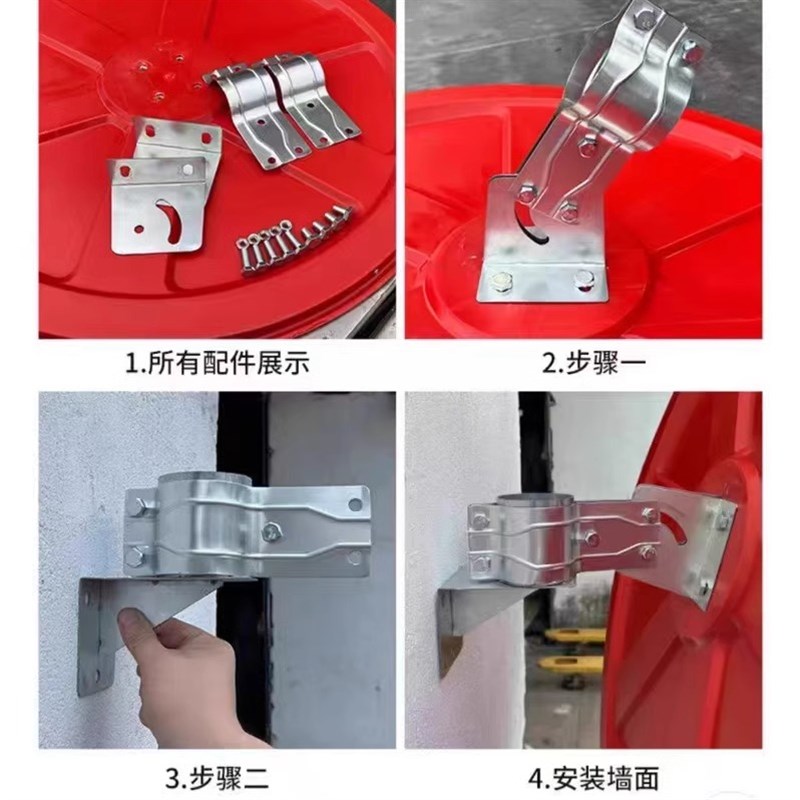 1.所有配件展示

2.步骤一

3.步骤二

4.安装墙面