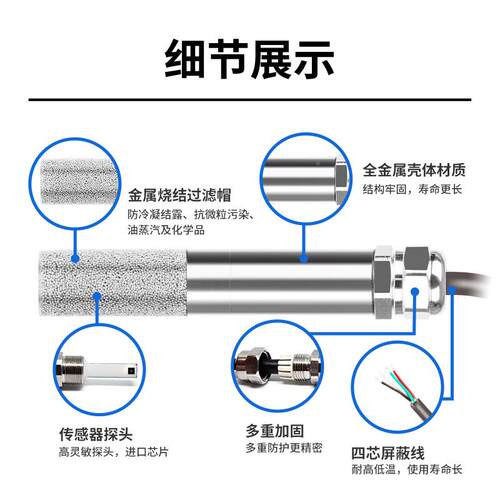 细节展示

金属烧结过滤帽
防冷凝结露、抗微粒污染、油蒸汽及化学品

全金属壳体材质
结构牢固，寿命更长

传感器探头
高灵敏探头，进口芯片

多重加固
多重防护更精密

四芯屏蔽线
耐高低温，使用寿命长