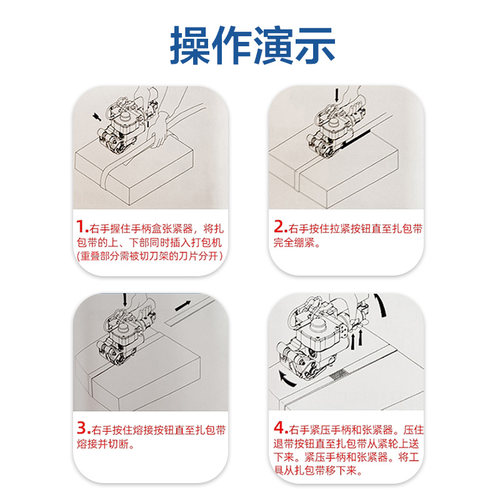 操作演示

1.右手握住手柄盒张紧器，将扎包带的上、下部同时插入打包机(重叠部分需被切刀架的刀片分开)

2.右手按住拉紧按钮直至扎包带完全绷紧。

3.右手按住熔接按钮直至扎包带熔接并切断。

4.右手紧压手柄和张紧器。压住退带按钮直至扎包带从紧轮上送下来。紧压手柄和张紧器。将工具从扎包带移下来。