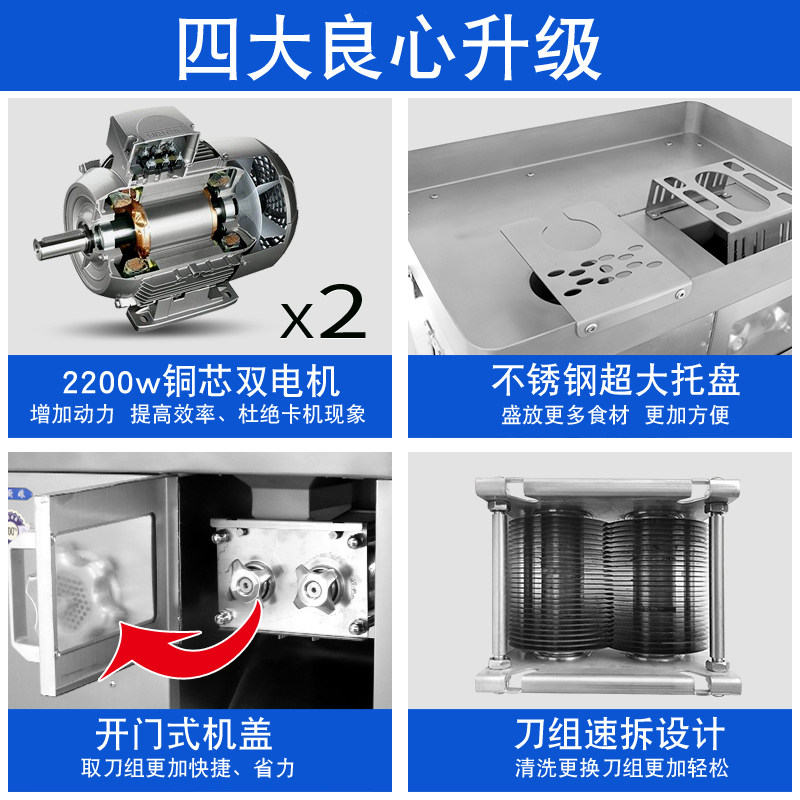 四大良心升级

x2

2200w铜芯双电机
增加动力 提高效率、杜绝卡机现象

不锈钢超大托盘
盛放更多食材 更加方便

开门式机盖
取刀组更加快捷、省力

刀组速拆设计
清洗更换刀组更加轻松