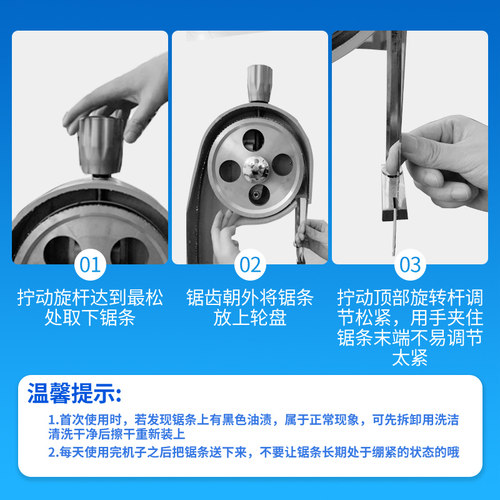 01

拧动旋杆达到最松处取下锯条

02

锯齿朝外将锯条放上轮盘

03

拧动顶部旋转杆调节松紧，用手夹住锯条末端不易调节太紧

温馨提示:

1.首次使用时，若发现锯条上有黑色油渍，属于正常现象，可先拆卸用洗洁清洗干净后擦干重新装上

2.每天使用完机子之后把锯条送下来，不要让锯条长期处于绷紧的状态的哦