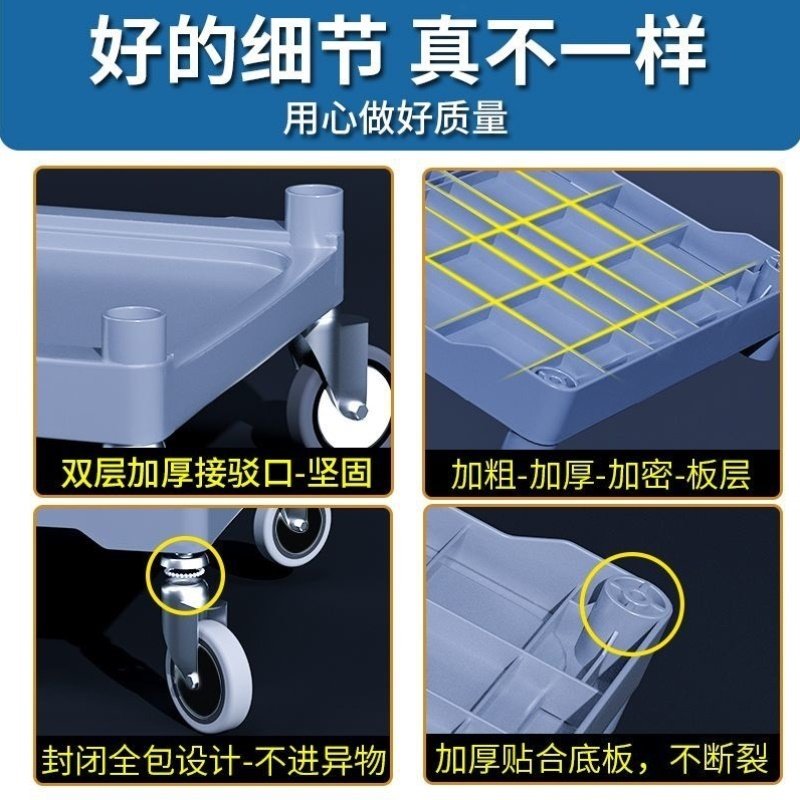 好的细节 真不一样
用心做好质量

双层加厚接驳口-坚固

加粗-加厚-加密-板层

封闭全包设计-不进异物

加厚贴合底板，不断裂