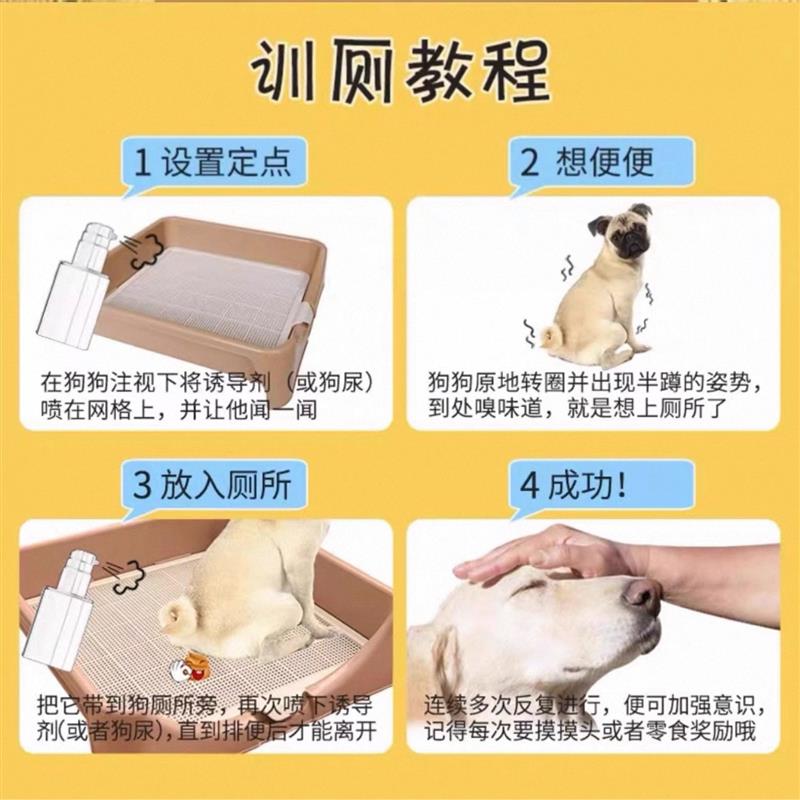 训厕教程

1 设置定点

在狗狗注视下将诱导剂（或狗尿）喷在网格上，并让他闻一闻

2 想便便

狗狗原地转圈并出现半蹲的姿势，到处嗅味道，就是想上厕所了

3 放入厕所

把它带到狗厕所旁，再次喷下诱导剂(或者狗尿)，直到排便后才能离开

4 成功!

连续多次反复进行，便可加强意识，记得每次要摸摸头或者零食奖励哦