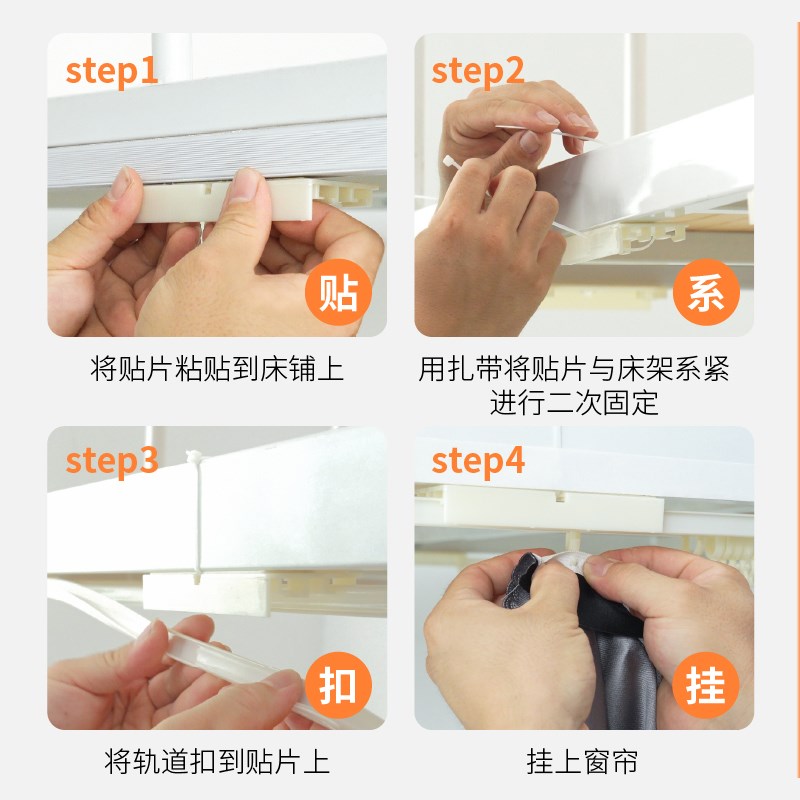 step1

贴

将贴片粘贴到床铺上

step2

系

用扎带将贴片与床架系紧
进行二次固定

step3

扣

将轨道扣到贴片上

step4

挂

挂上窗帘