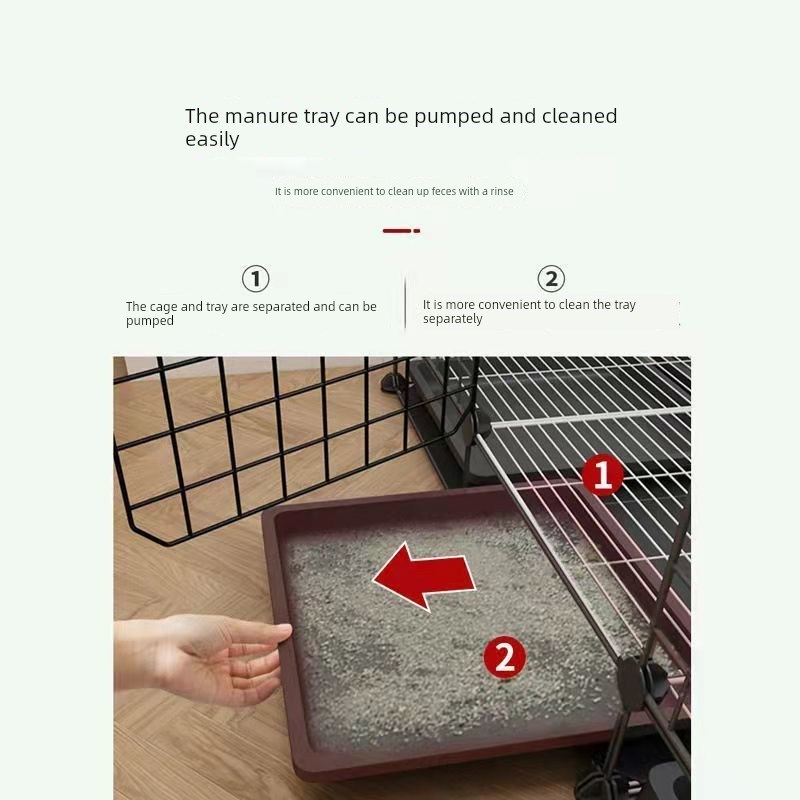 The manure tray can be pumped and cleaned easily

It is more convenient to clean up feces with a rinse

①

The cage and tray are separated and can be pumped

②

It is more convenient to clean the tray separately

1

2