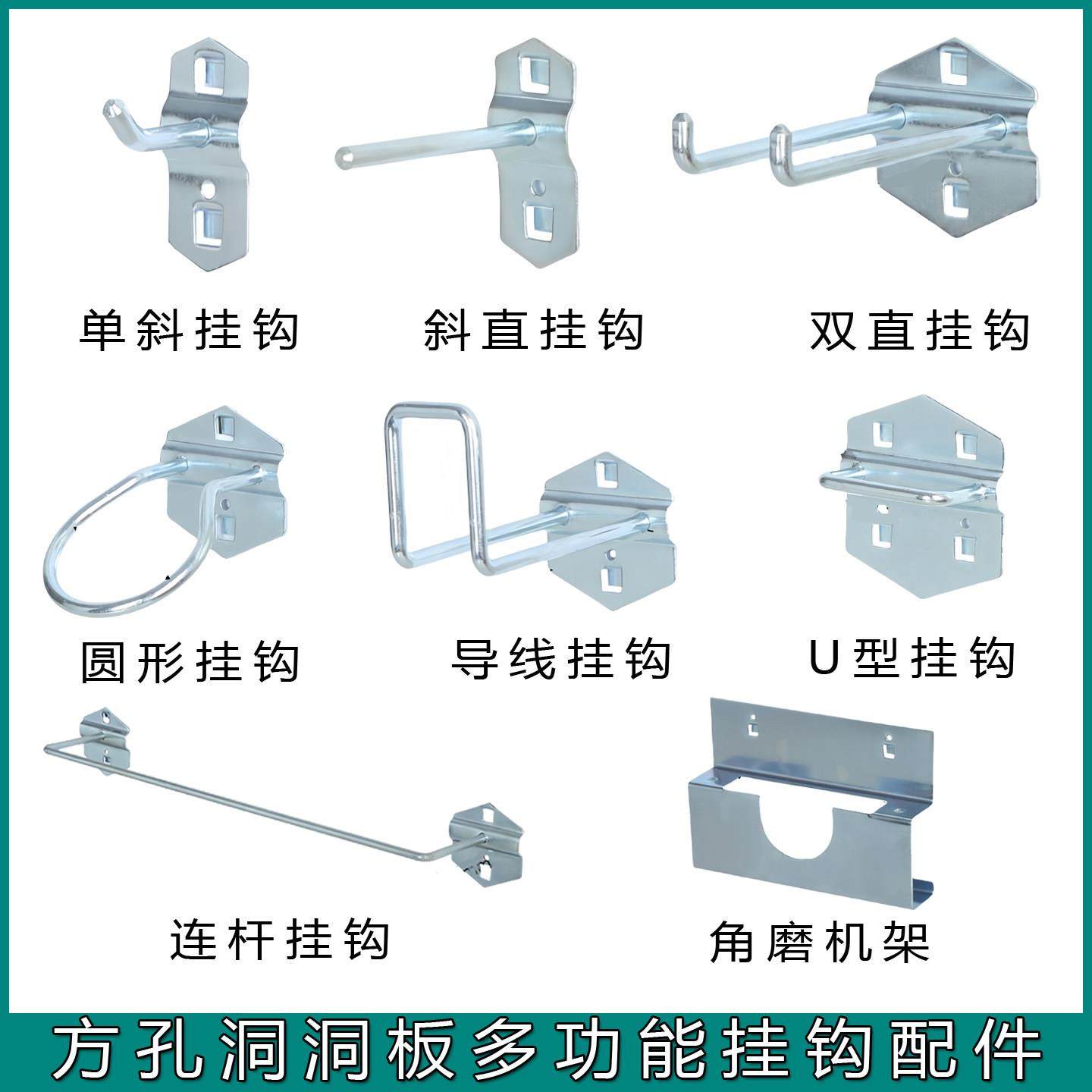 单斜挂钩

斜直挂钩

双直挂钩

圆形挂钩

导线挂钩

U型挂钩

连杆挂钩

角磨机架

方孔洞洞板多功能挂钩配件