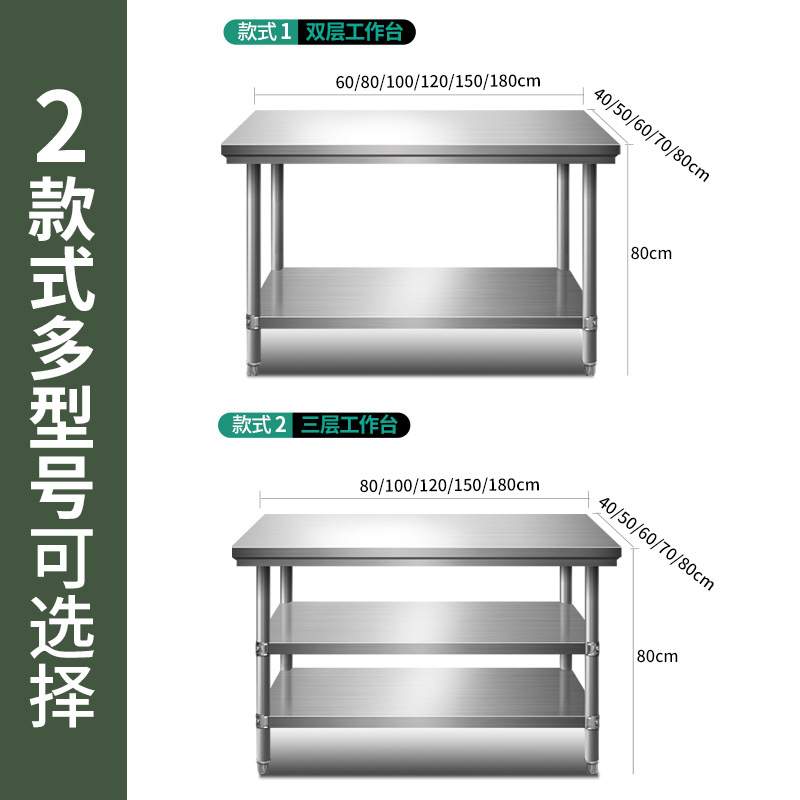 2款式多型号可选择

款式1 双层工作台

60/80/100/120/150/180cm

40/50/60/70/80cm

80cm

款式2 三层工作台

80/100/120/150/180cm

40/50/60/70/80cm

80cm