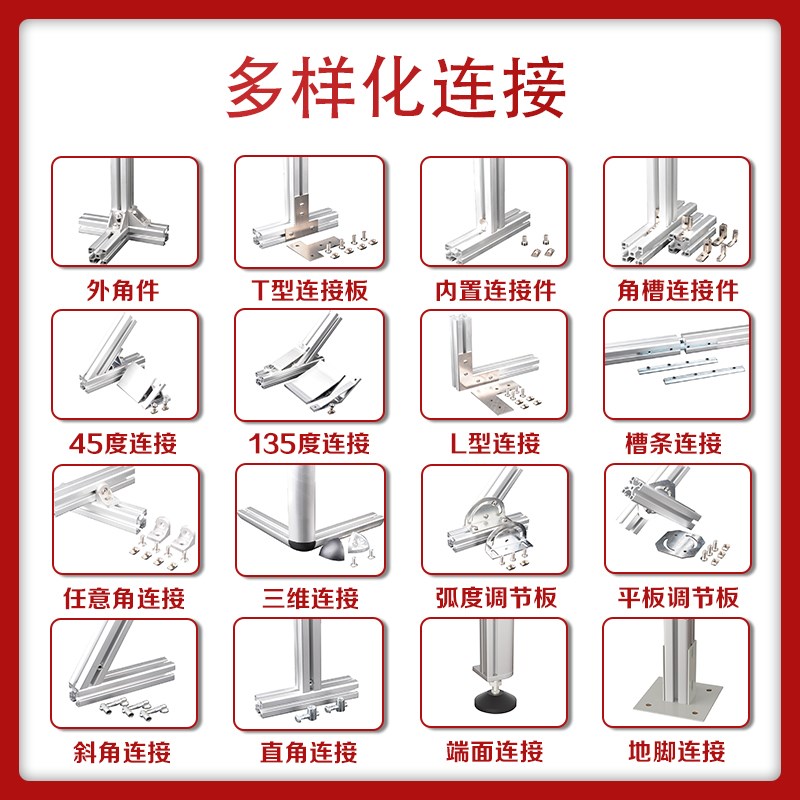 多样化连接

外角件

T型连接板

内置连接件

角槽连接件

45度连接

135度连接

L型连接

槽条连接

任意角连接

三维连接

弧度调节板

平板调节板

斜角连接

直角连接

端面连接

地脚连接