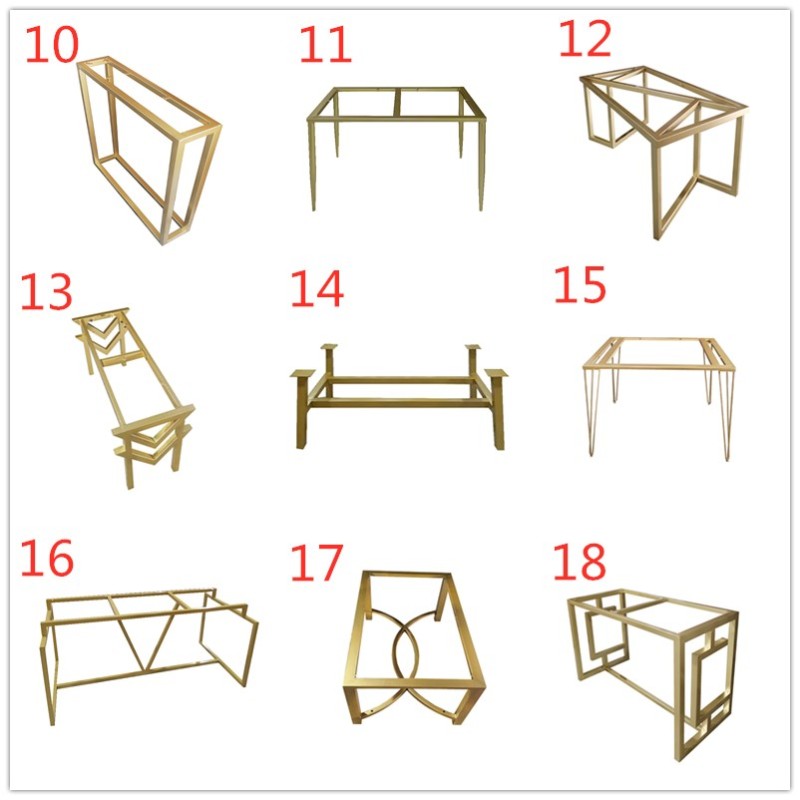 10
11
12
13
14
15
16
17
18