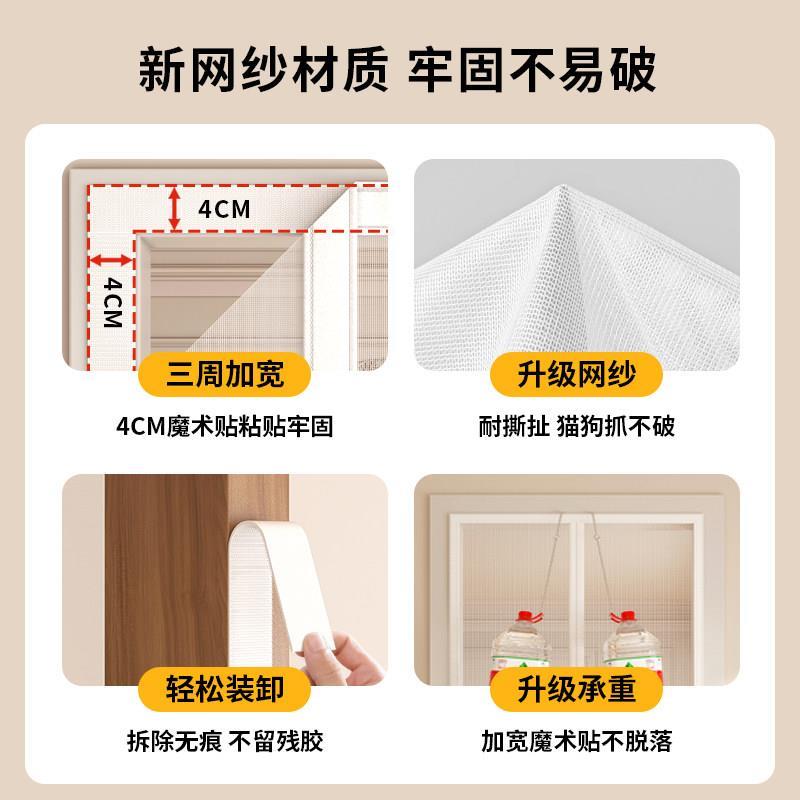 新网纱材质 牢固不易破

4CM

4CM

三周加宽

4CM魔术贴粘贴牢固

升级网纱

耐撕扯 猫狗抓不破

轻松装卸

拆除无痕 不留残胶

升级承重

加宽魔术贴不脱落