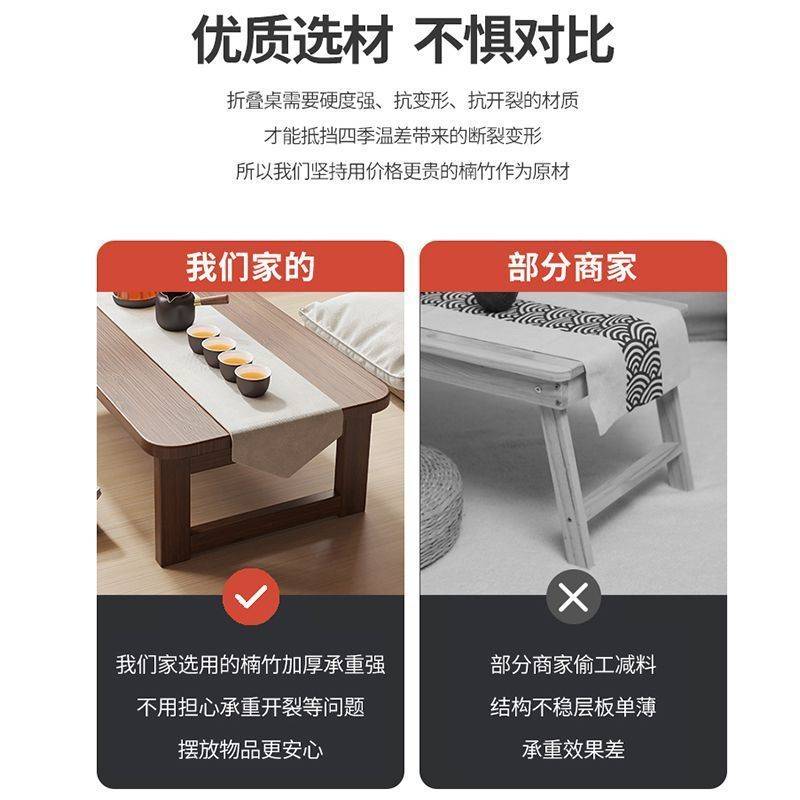 优质选材 不惧对比

折叠桌需要硬度强、抗变形、抗开裂的材质
才能抵挡四季温差带来的断裂变形
所以我们坚持用价格更贵的楠竹作为原材

我们家的

我们家选用的楠竹加厚承重强
不用担心承重开裂等问题
摆放物品更安心

部分商家

部分商家偷工减料
结构不稳层板单薄
承重效果差