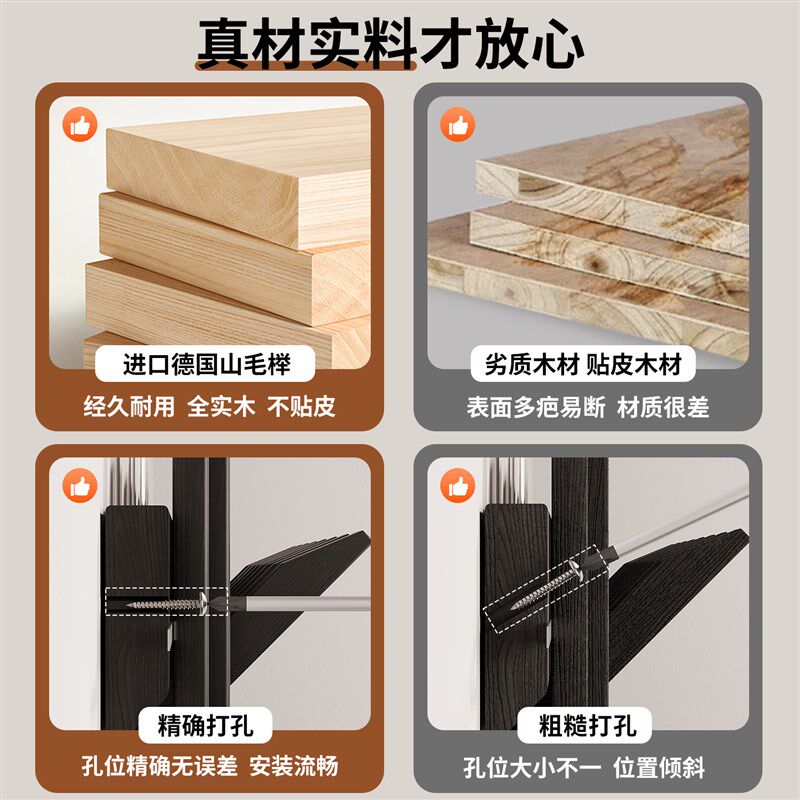 真材实料才放心

进口德国山毛榉
经久耐用 全实木 不贴皮

劣质木材 贴皮木材
表面多疤易断 材质很差

精确打孔
孔位精确无误差 安装流畅

粗糙打孔
孔位大小不一 位置倾斜