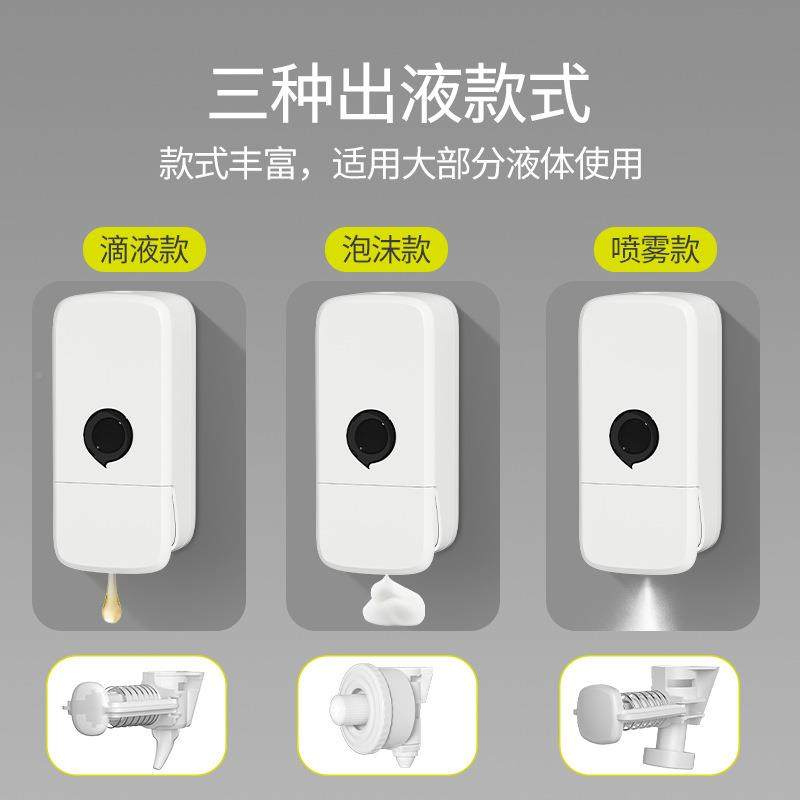 三种出液款式
款式丰富，适用大部分液体使用

滴液款

泡沫款

喷雾款