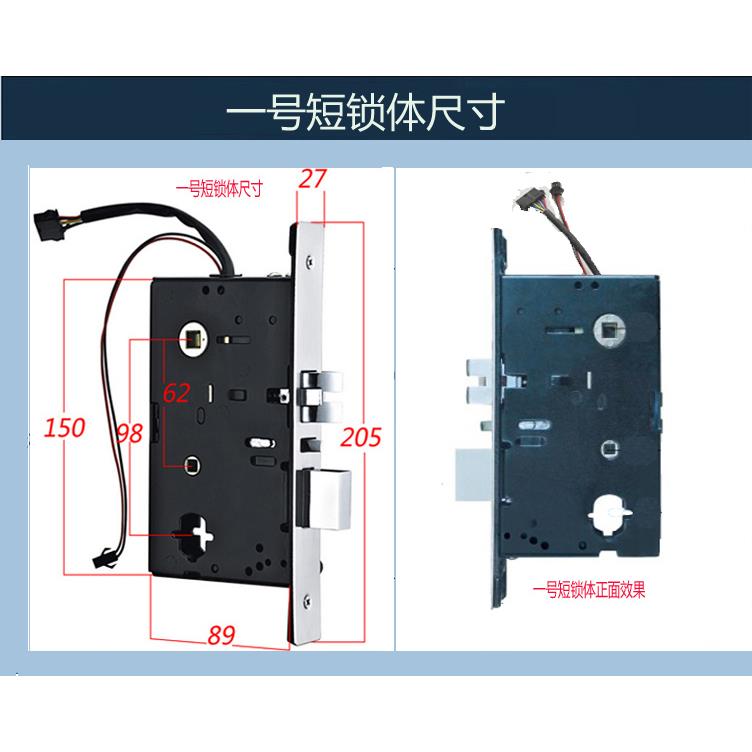 一号短锁体尺寸

一号短锁体尺寸

27

62

150

98

205

89

一号短锁体正面效果