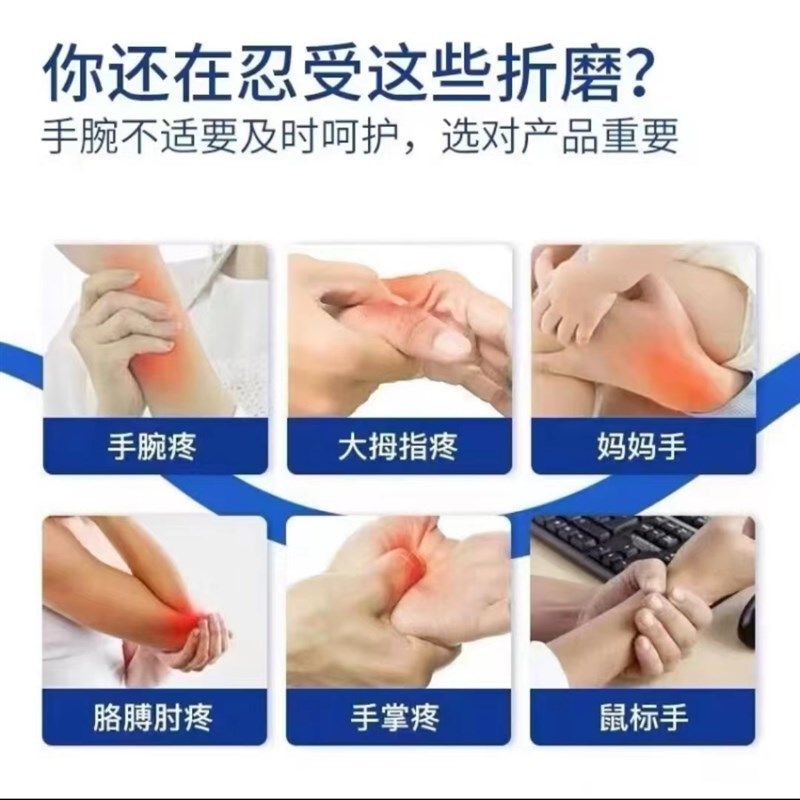 你还在忍受这些折磨?
手腕不适要及时呵护，选对产品重要

手腕疼

大拇指疼

妈妈手

胳膊肘疼

手掌疼

鼠标手