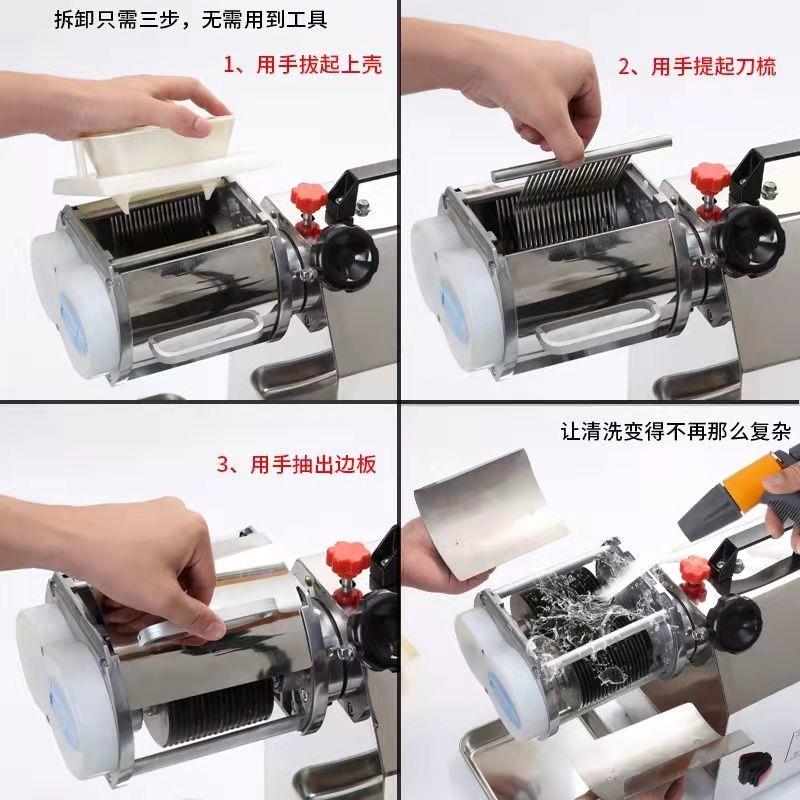 拆卸只需三步，无需用到工具

1、用手拔起上壳

2、用手提起刀梳

3、用手抽出边板

让清洗变得不再那么复杂