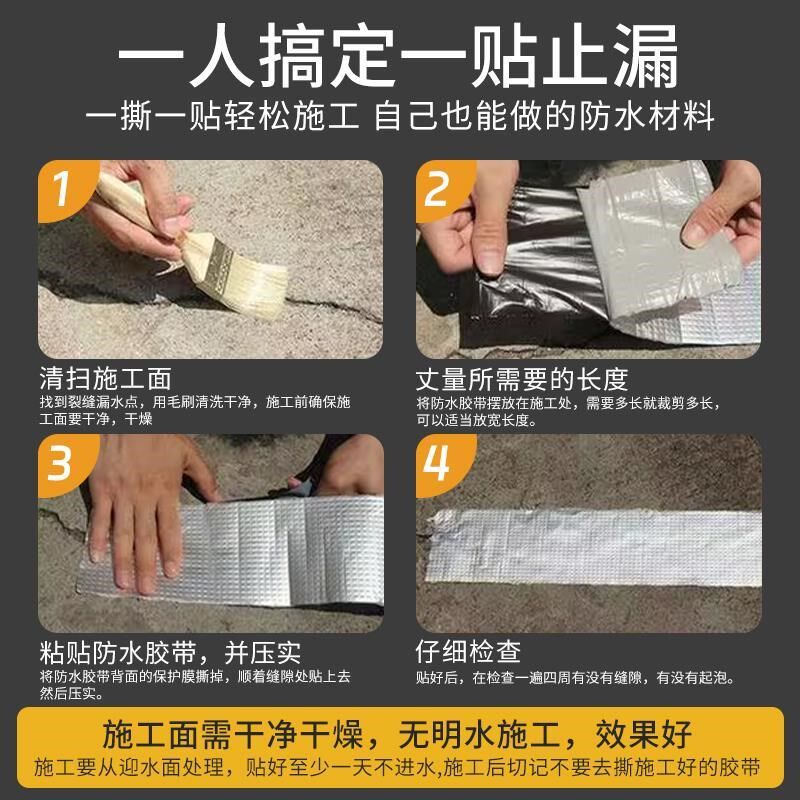 一人搞定一贴止漏
一撕一贴轻松施工 自己也能做的防水材料

1

清扫施工面
找到裂缝漏水点，用毛刷清洗干净，施工前确保施工面要干净，干燥

2

丈量所需要的长度
将防水胶带摆放在施工处，需要多长就裁剪多长，可以适当放宽长度。

3

粘贴防水胶带，并压实
将防水胶带背面的保护膜撕掉，顺着缝隙处贴上去然后压实。

4

仔细检查
贴好后，在检查一遍四周有没有缝隙，有没有起泡。

施工面需干净干燥，无明水施工，效果好
施工要从迎水面处理，贴好至少一天不进水,施工后切记不要去撕施工好的胶带