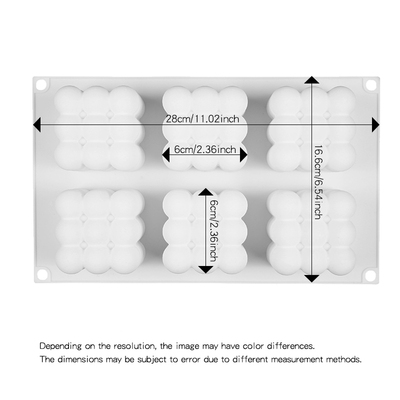 28cm/11.02inch

6cm/2.36inch

16.6cm/6.54inch

6cm/2.36inch

Depending on the resolution, the image may have color differences.
The dimensions may be subject to error due to different measurement methods.