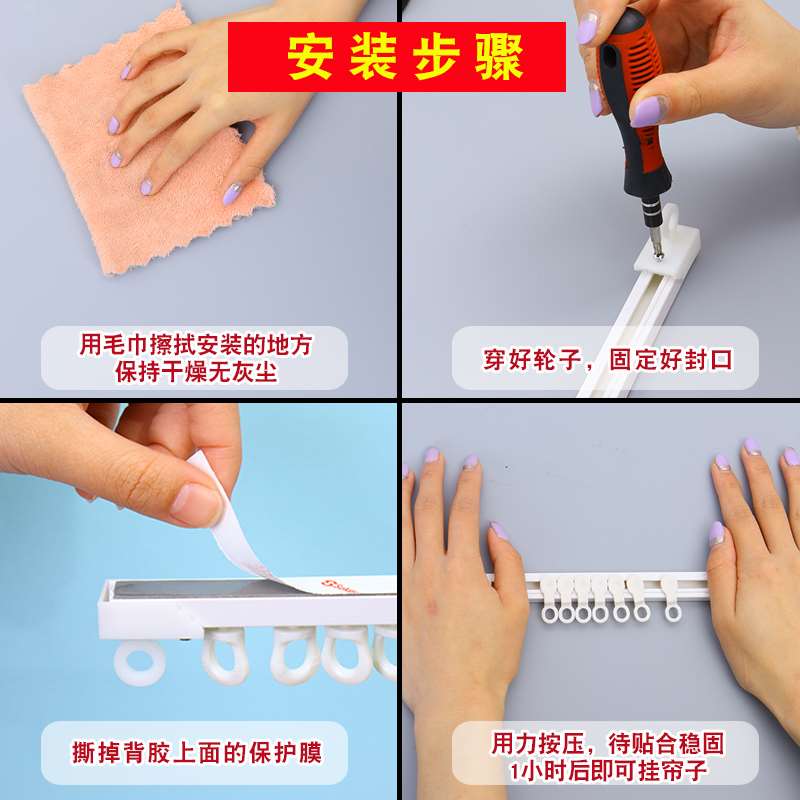 安装步骤

用毛巾擦拭安装的地方
保持干燥无灰尘

穿好轮子，固定好封口

撕掉背胶上面的保护膜

用力按压，待贴合稳固
1小时后即可挂帘子