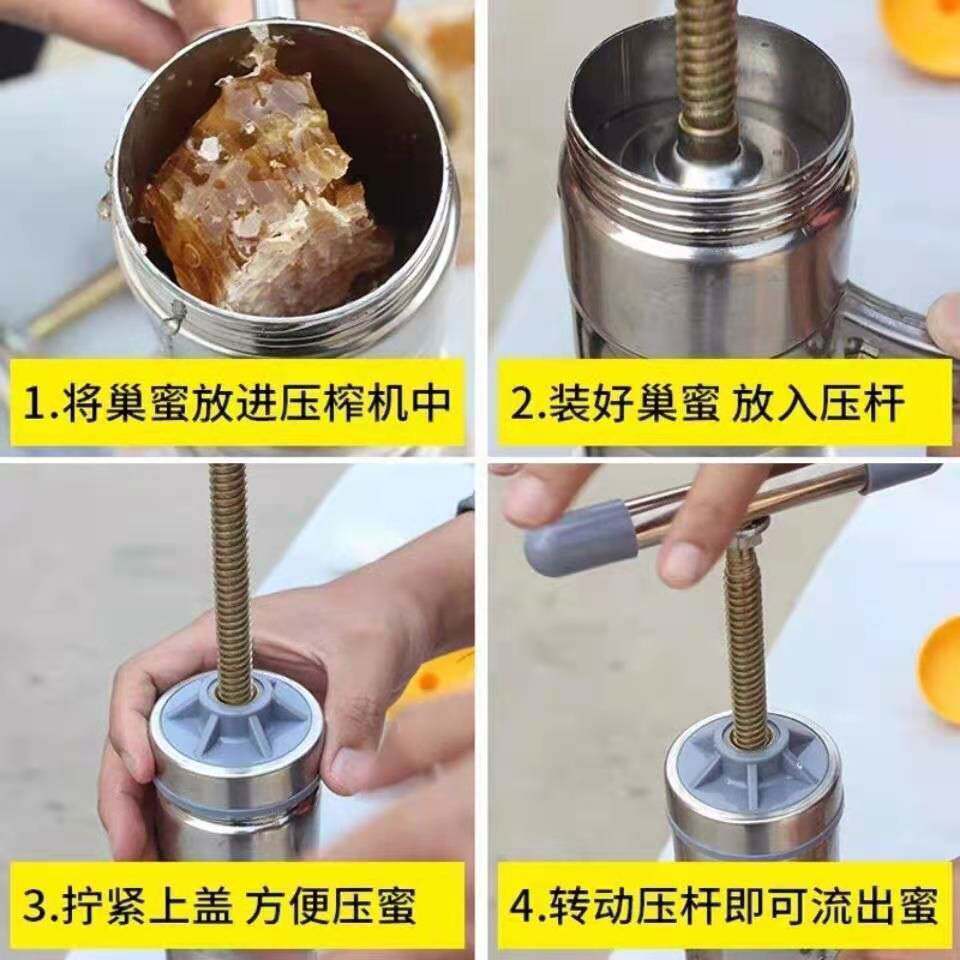 1.将巢蜜放进压榨机中

2.装好巢蜜 放入压杆

3.拧紧上盖 方便压蜜

4.转动压杆即可流出蜜