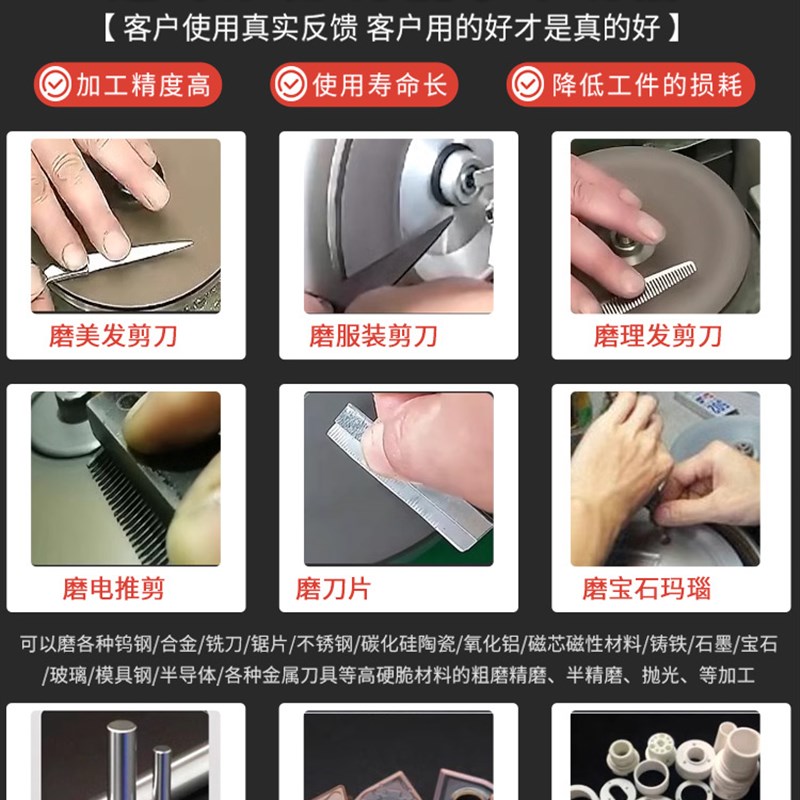 【客户使用真实反馈 客户用的好才是真的好】

加工精度高

使用寿命长

降低工件的损耗

磨美发剪刀

磨服装剪刀

磨理发剪刀

磨电推剪

磨刀片

磨宝石玛瑙

可以磨各种钨钢/合金/铣刀/锯片/不锈钢/碳化硅陶瓷/氧化铝/磁芯磁性材料/铸铁/石墨/宝石/玻璃/模具钢/半导体/各种金属刀具等高硬脆材料的粗磨精磨、半精磨、抛光、等加工