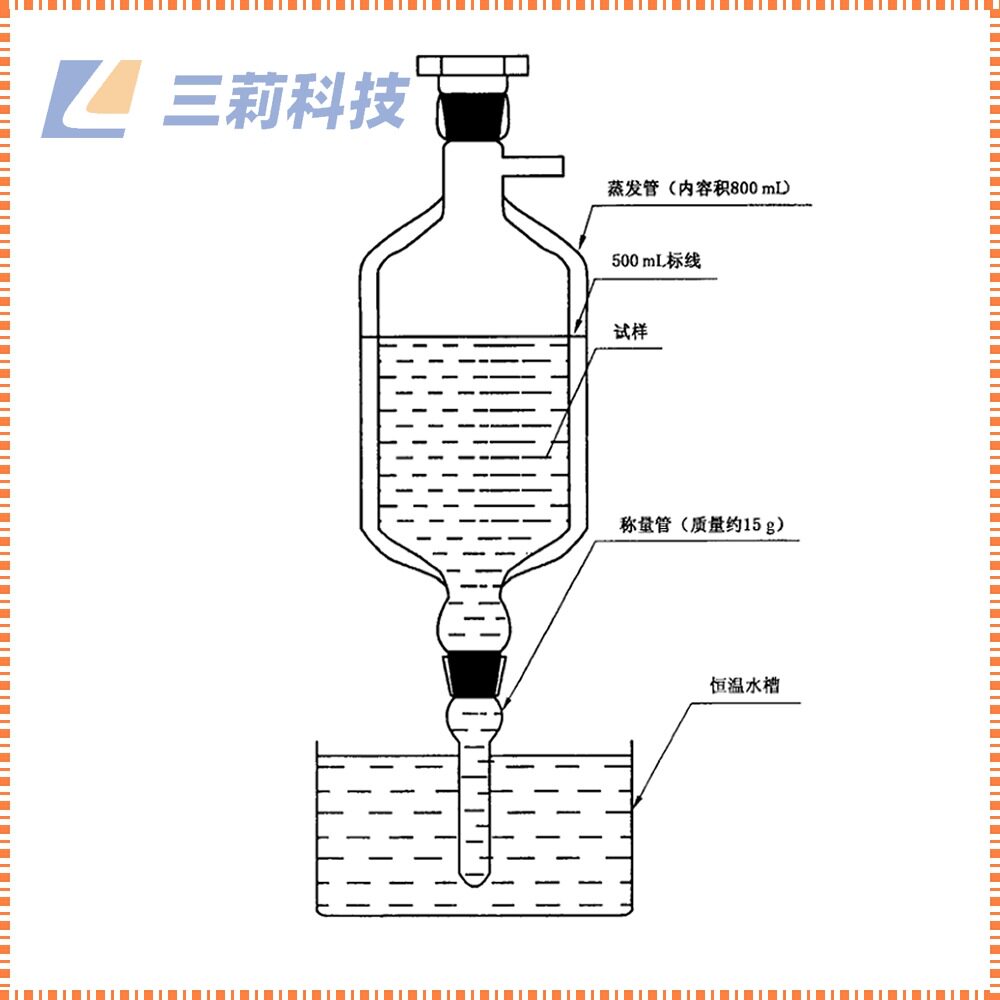 三莉科技

蒸发管（内容积800 mL）

500 mL标线

试样

称量管（质量约15 g）

恒温水槽