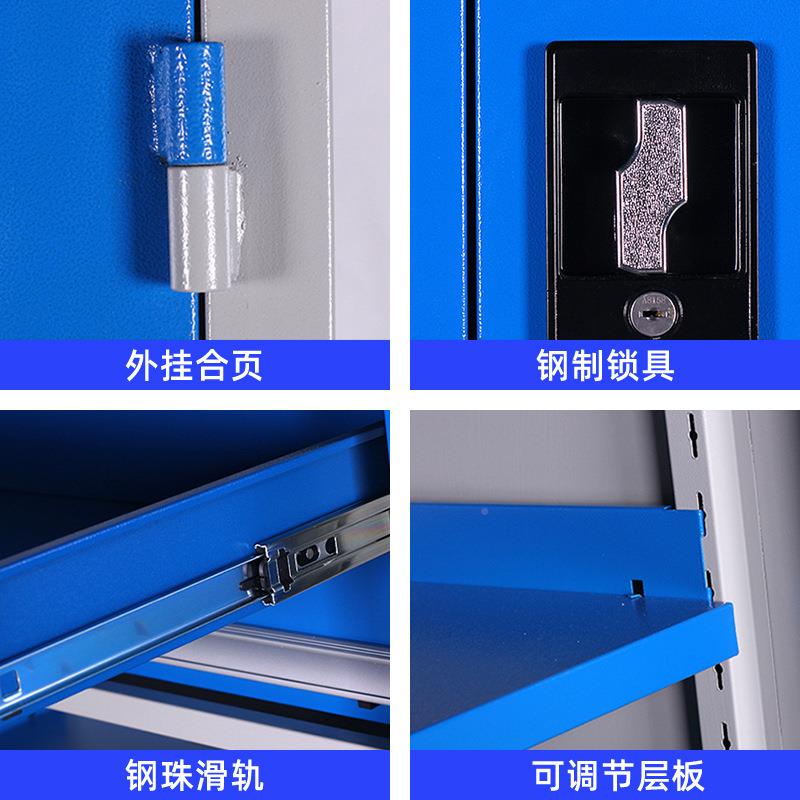 外挂合页

钢制锁具

钢珠滑轨

可调节层板