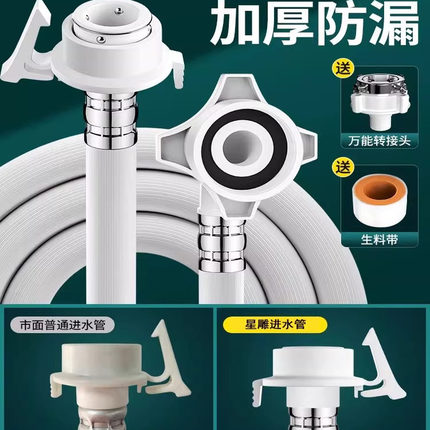 加厚防漏

送
万能转接头

送
生料带

市面普通进水管

星雕进水管