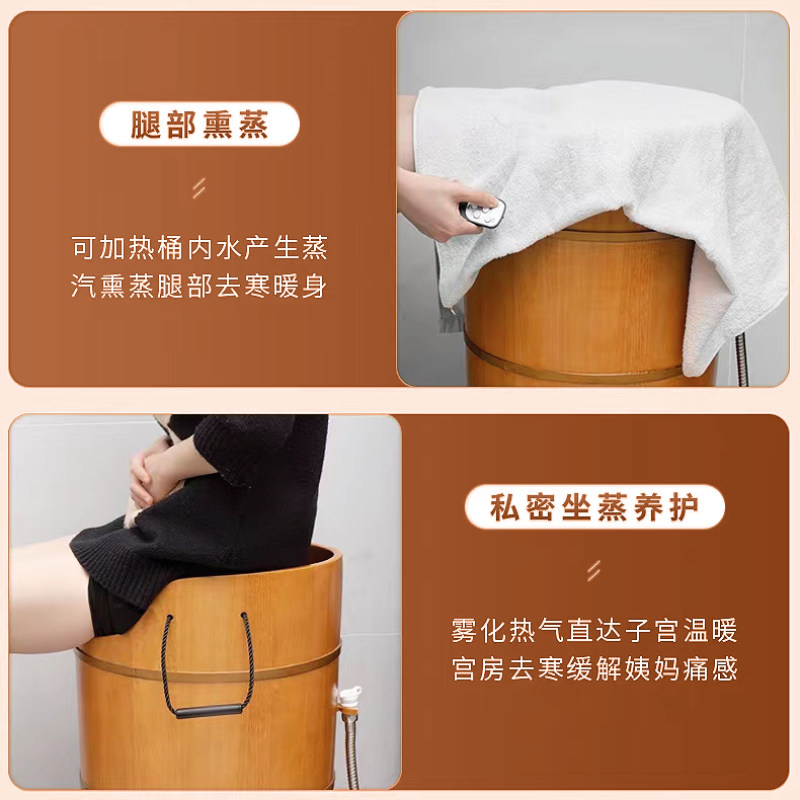 腿部熏蒸

可加热桶内水产生蒸汽熏蒸腿部去寒暖身

私密坐蒸养护

雾化热气直达子宫温暖宫房去寒缓解姨妈痛感