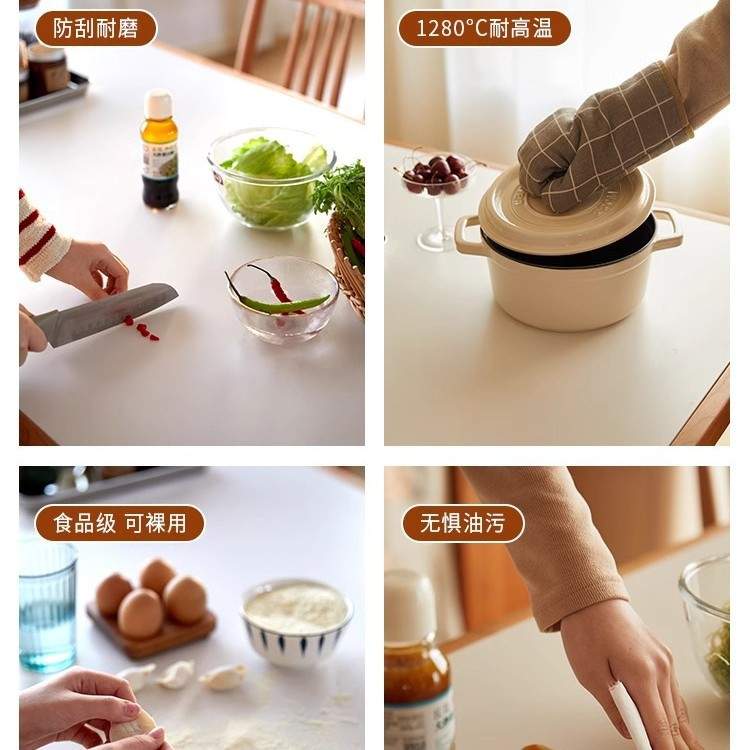 防刮耐磨

1280°C耐高温

食品级 可裸用

无惧油污