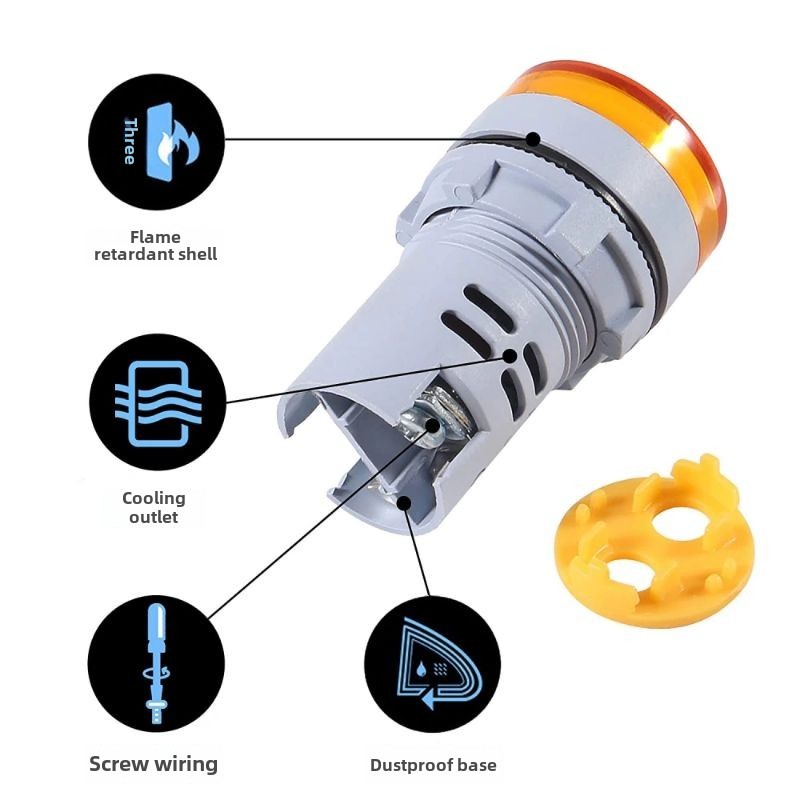 Three

Flame retardant shell

Cooling outlet

Screw wiring

Dustproof base