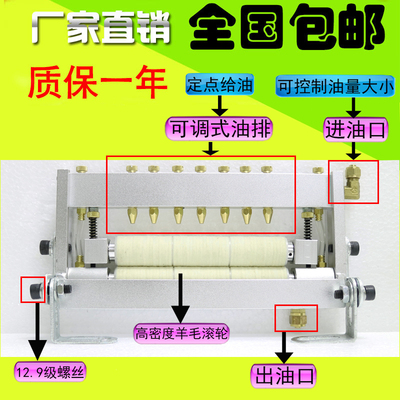 厂家直销 全国包邮

质保一年

定点给油

可控制油量大小

可调式油排

进油口

高密度羊毛滚轮

12.9级螺丝

出油口