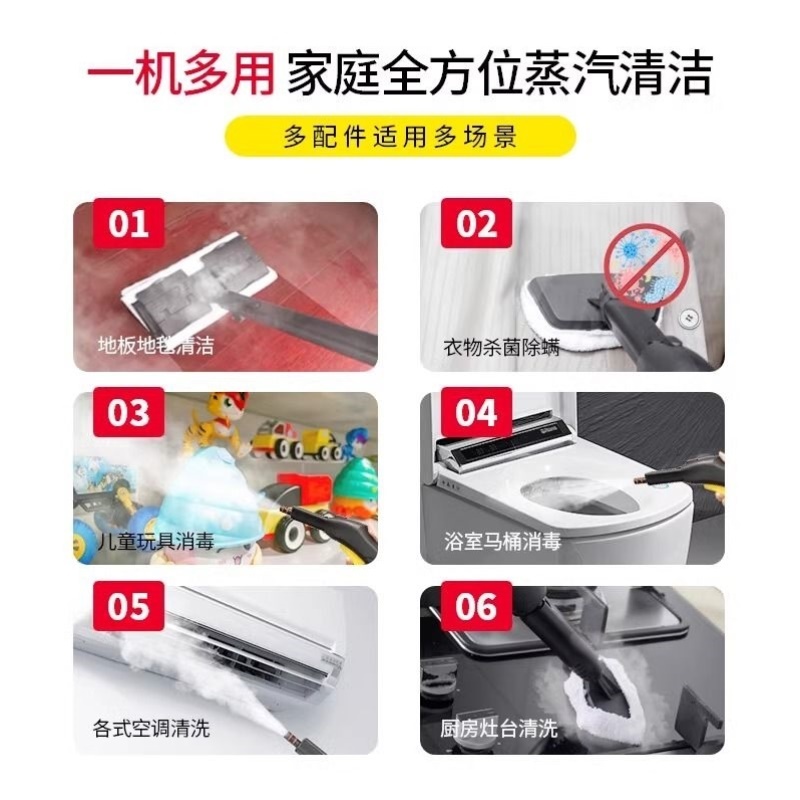 一机多用 家庭全方位蒸汽清洁

多配件适用多场景

01
地板地毯清洁

02
衣物杀菌除螨

03
儿童玩具消毒

04
浴室马桶消毒

05
各式空调清洗

06
厨房灶台清洗