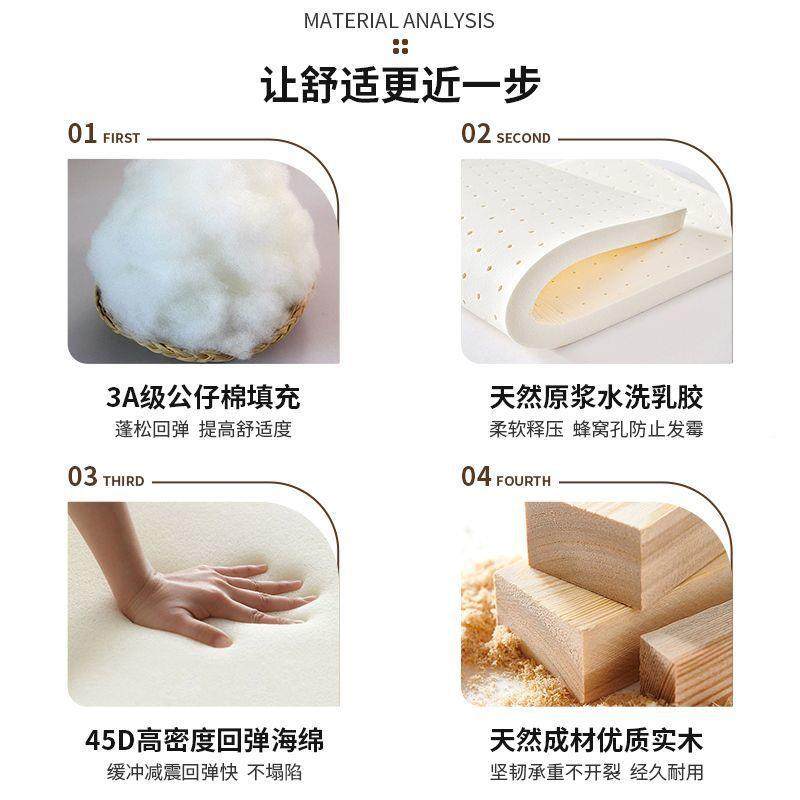 MATERIAL ANALYSIS

让舒适更近一步

01 FIRST

3A级公仔棉填充

蓬松回弹 提高舒适度

02 SECOND

天然原浆水洗乳胶

柔软释压 蜂窝孔防止发霉

03 THIRD

45D高密度回弹海绵

缓冲减震回弹快 不塌陷

04 FOURTH

天然成材优质实木

坚韧承重不开裂 经久耐用