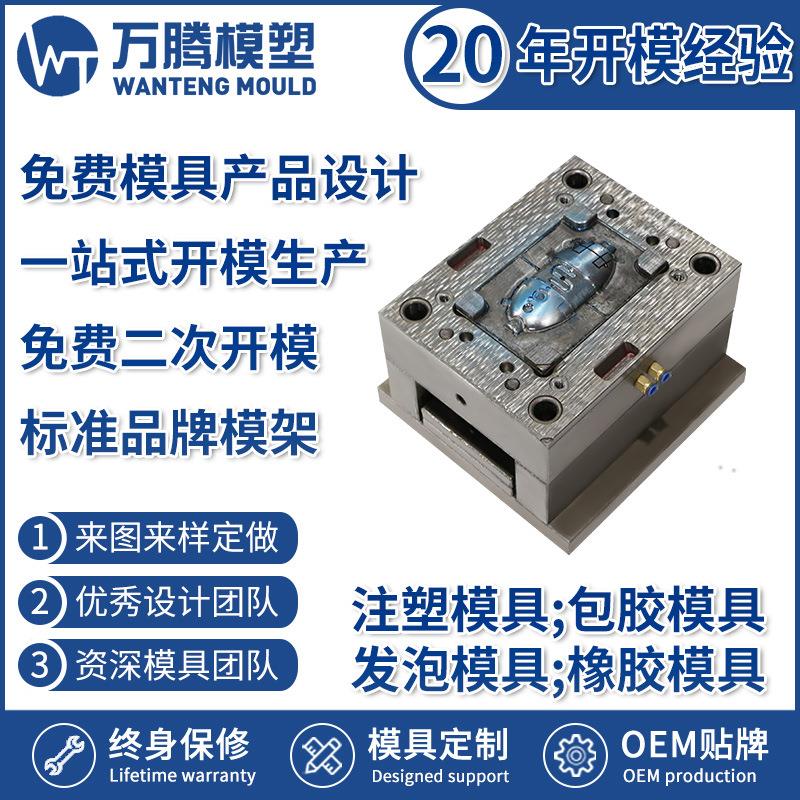 WT 万腾模塑
WANTENG MOULD

20 年开模经验

免费模具产品设计
一站式开模生产
免费二次开模
标准品牌模架

1 来图来样定做
2 优秀设计团队
3 资深模具团队

注塑模具;包胶模具
发泡模具;橡胶模具

终身保修
Lifetime warranty

模具定制
Designed support

OEM贴牌
OEM production