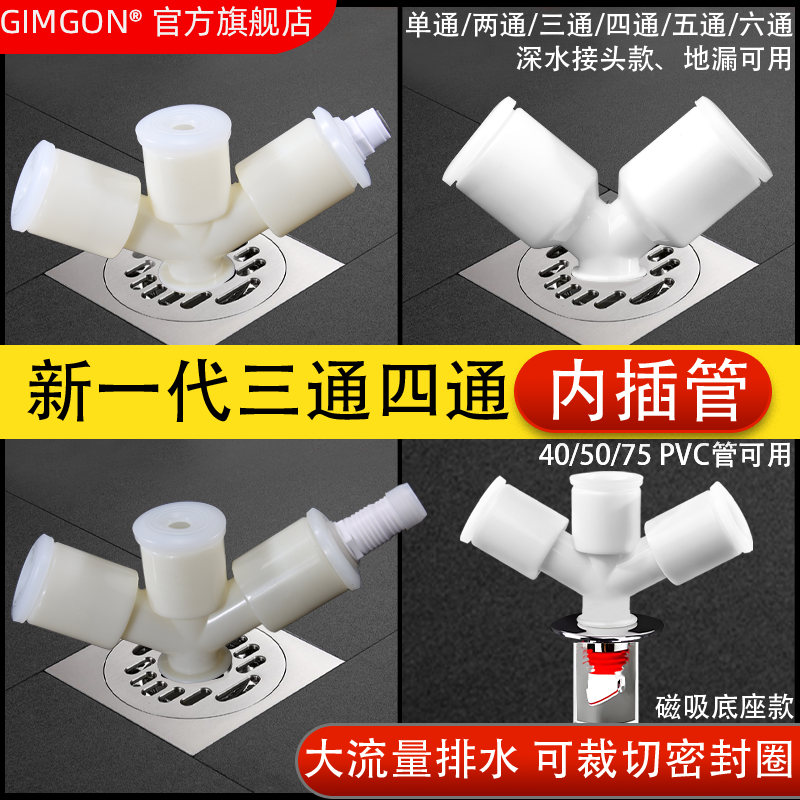 GIMGON® 官方旗舰店

单通/两通/三通/四通/五通/六通
深水接头款、地漏可用

新一代三通四通 内插管

40/50/75 PVC管可用

磁吸底座款

大流量排水 可裁切密封圈