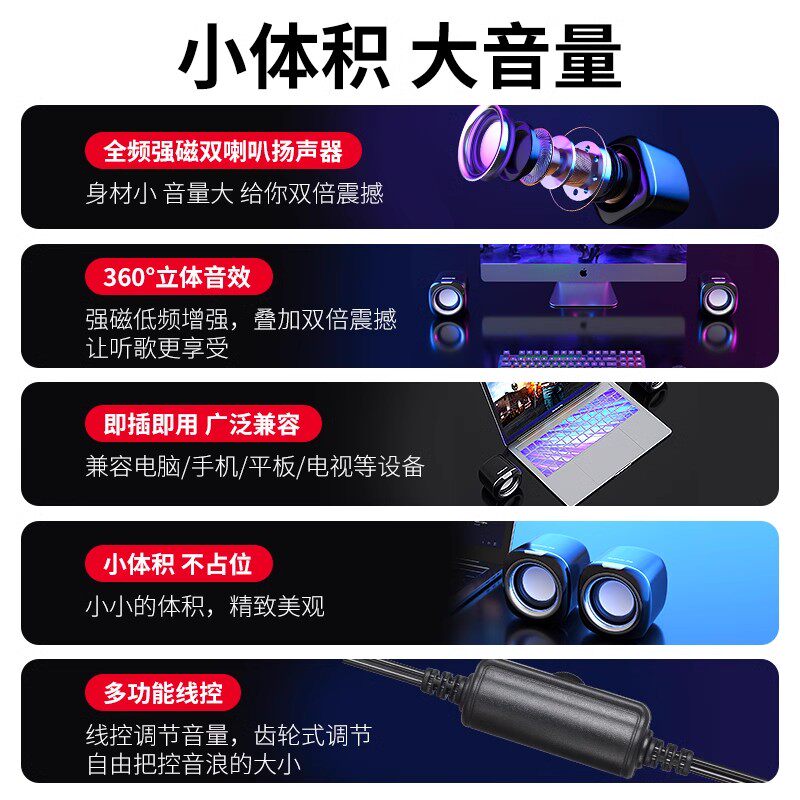 小体积 大音量

全频强磁双喇叭扬声器

身材小 音量大 给你双倍震撼

360°立体音效

强磁低频增强，叠加双倍震撼
让听歌更享受

即插即用 广泛兼容

兼容电脑/手机/平板/电视等设备

小体积 不占位

小小的体积，精致美观

多功能线控

线控调节音量，齿轮式调节
自由把控音浪的大小