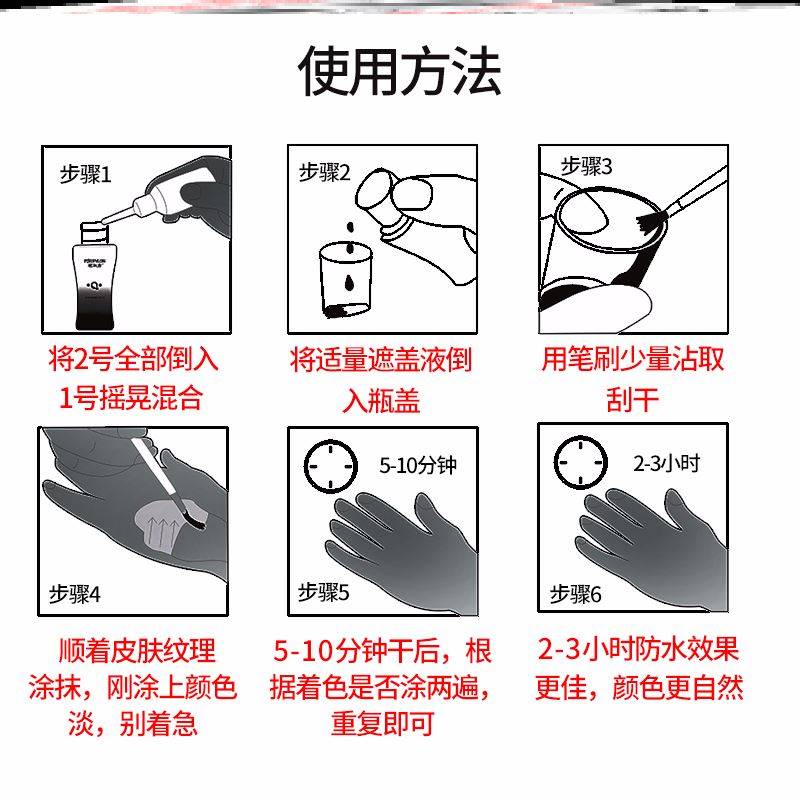 使用方法

步骤1

将2号全部倒入1号摇晃混合

步骤2

将适量遮盖液倒入瓶盖

步骤3

用笔刷少量沾取刮干

步骤4

顺着皮肤纹理涂抹，刚涂上颜色淡，别着急

5-10分钟

步骤5

5-10分钟干后，根据着色是否涂两遍，重复即可

2-3小时

步骤6

2-3小时防水效果更佳，颜色更自然