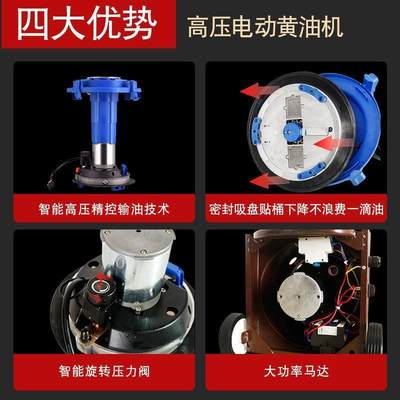 四大优势

高压电动黄油机

智能高压精控输油技术

密封吸盘贴桶下降不浪费一滴油

智能旋转压力阀

大功率马达