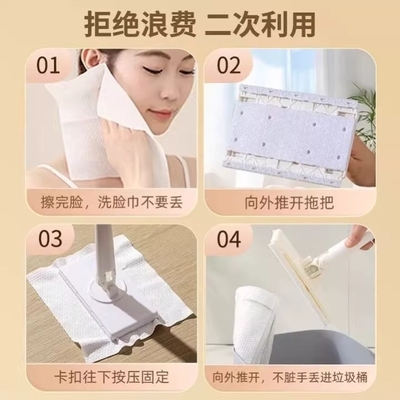 拒绝浪费 二次利用

01

擦完脸，洗脸巾不要丢

02

向外推开拖把

03

卡扣往下按压固定

04

向外推开，不脏手丢进垃圾桶