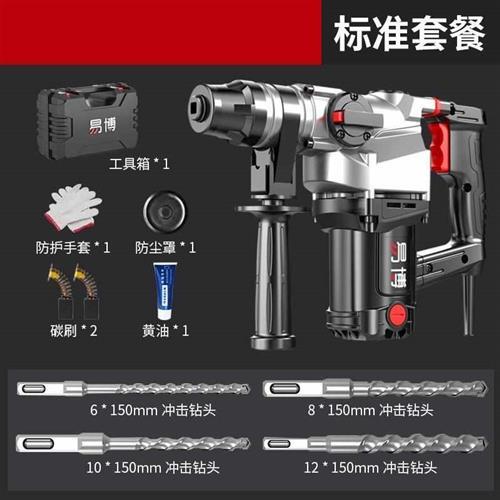 标准套餐

易博

工具箱 * 1

防护手套 * 1

防尘罩 * 1

碳刷 * 2

黄油 * 1

易博

6 * 150mm 冲击钻头

8 * 150mm 冲击钻头

10 * 150mm 冲击钻头

12 * 150mm 冲击钻头